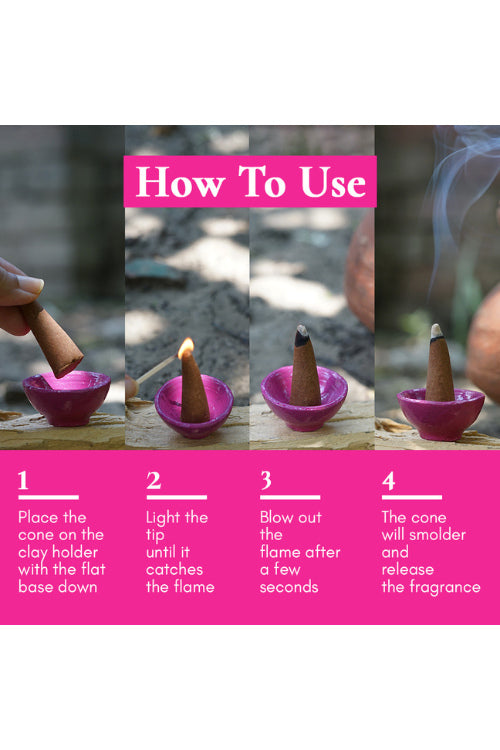 How To Use

1

Place the cone on the clay holder with the flat base down

2

Light the tip until it catches the flame

3

Blow out the flame after a few seconds

4

The cone will smolder and release the fragrance