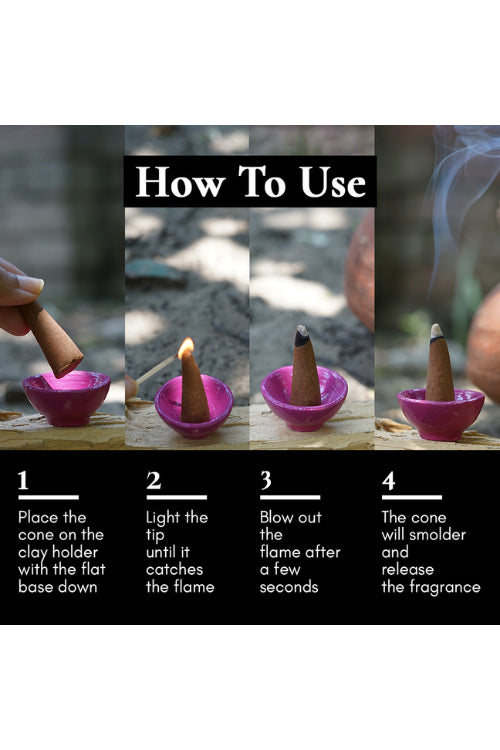 How To Use

1

Place the cone on the clay holder with the flat base down

2

Light the tip until it catches the flame

3

Blow out the flame after a few seconds

4

The cone will smolder and release the fragrance