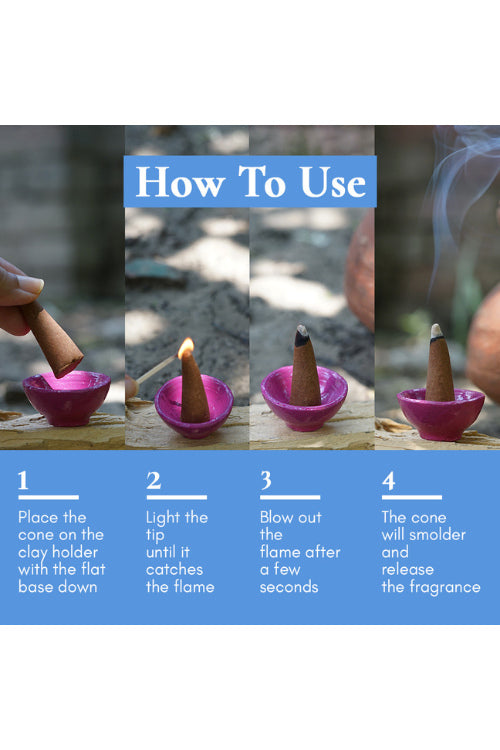 How To Use

1

Place the cone on the clay holder with the flat base down

2

Light the tip until it catches the flame

3

Blow out the flame after a few seconds

4

The cone will smolder and release the fragrance