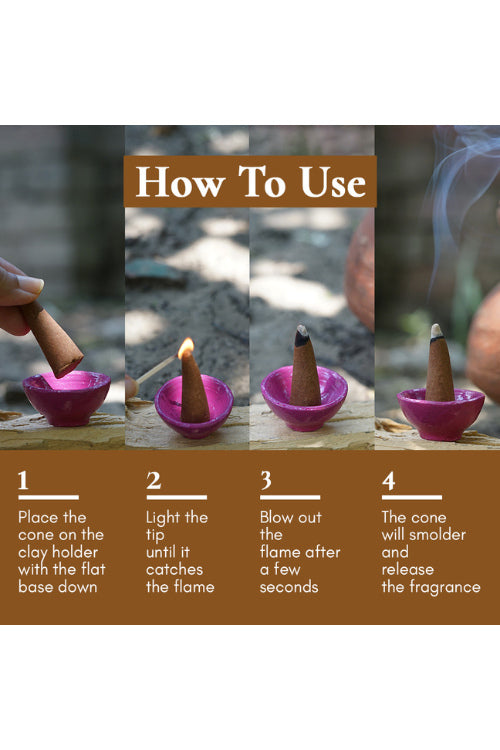 How To Use

1
Place the cone on the clay holder with the flat base down

2
Light the tip until it catches the flame

3
Blow out the flame after a few seconds

4
The cone will smolder and release the fragrance