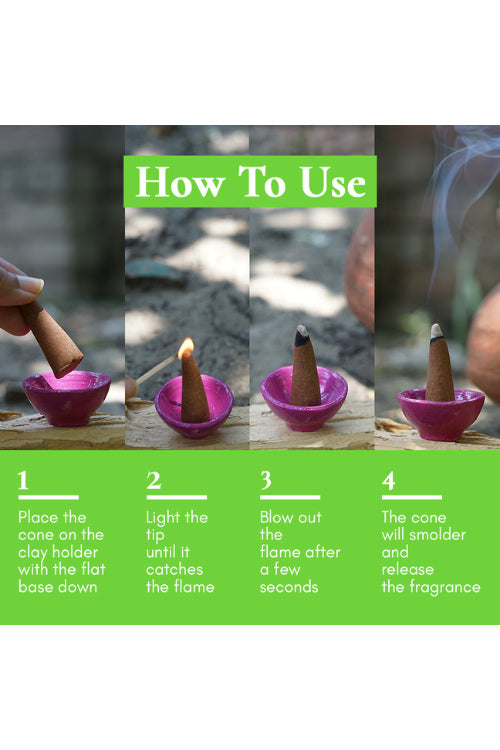 How To Use

1

Place the cone on the clay holder with the flat base down

2

Light the tip until it catches the flame

3

Blow out the flame after a few seconds

4

The cone will smolder and release the fragrance